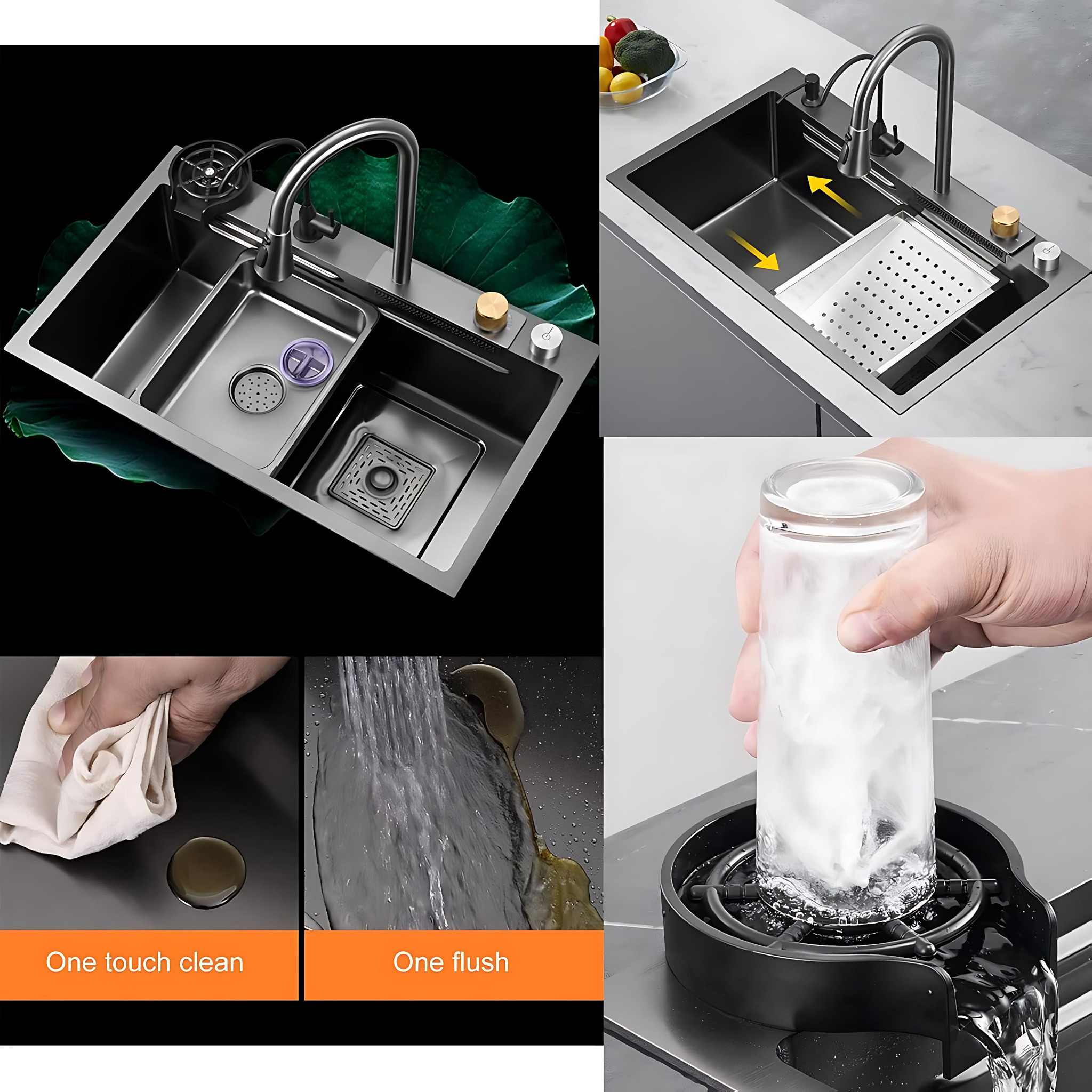 One touch clean

One flush