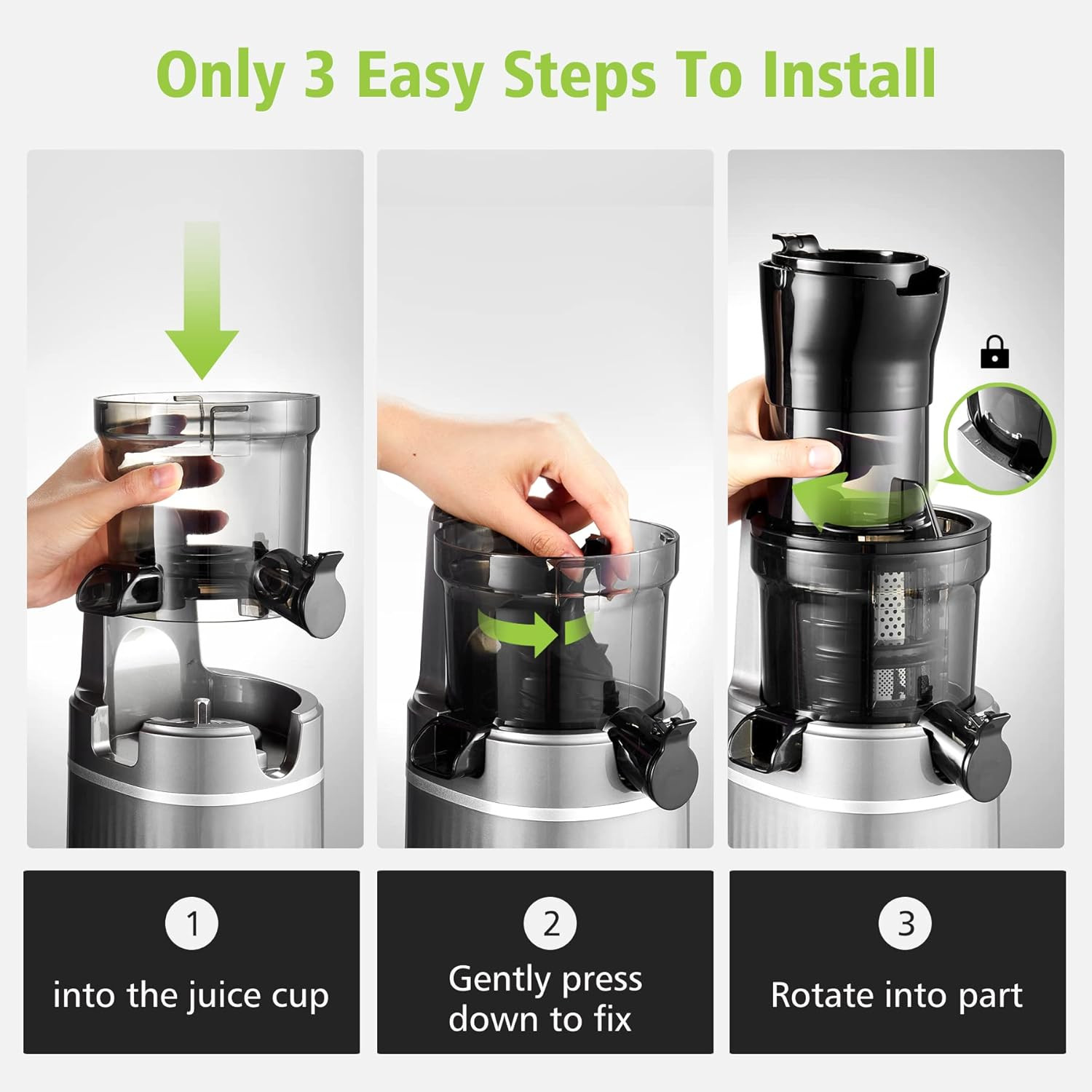 Only 3 Easy Steps To Install

1
into the juice cup

2
Gently press down to fix

3
Rotate into part