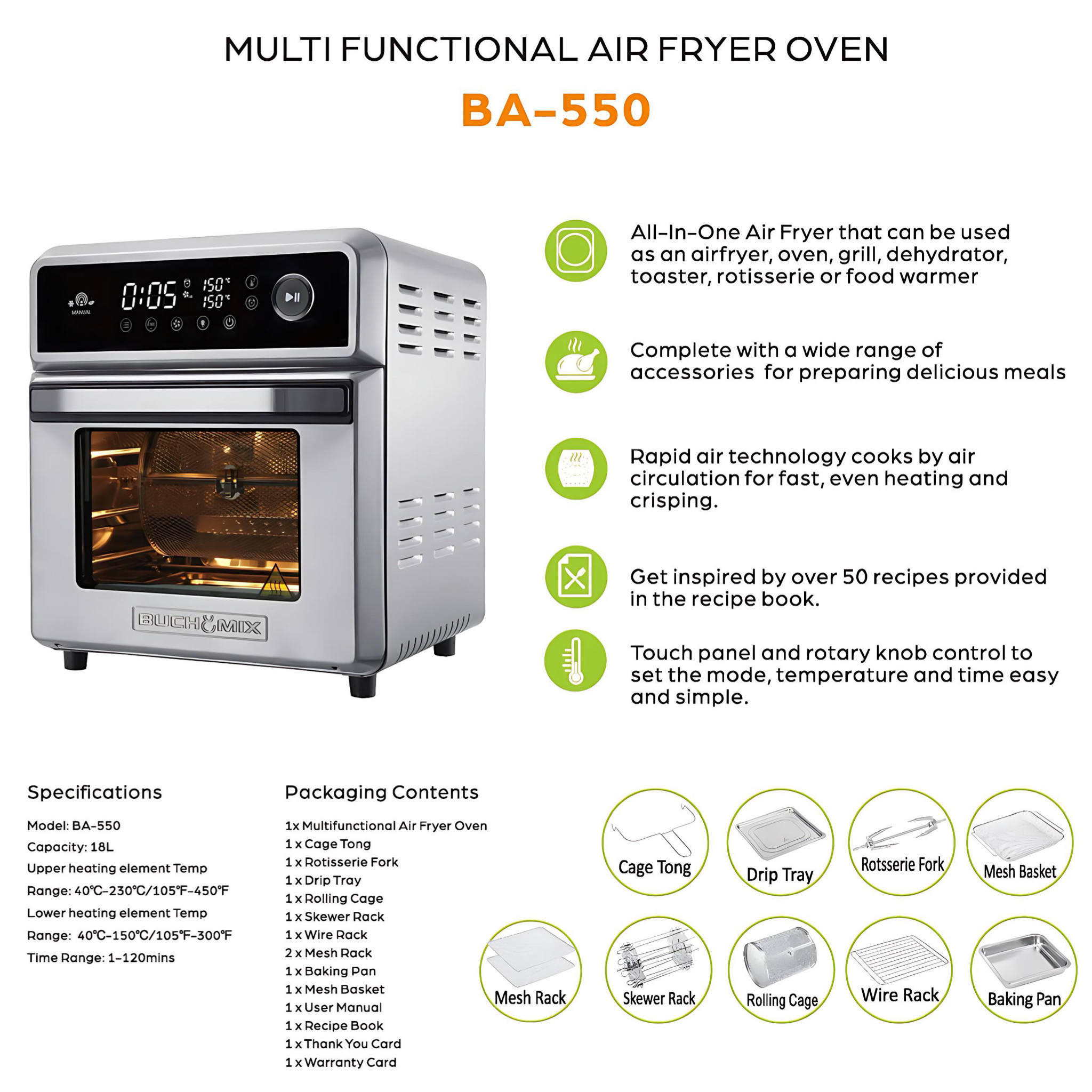 MULTI FUNCTIONAL AIR FRYER OVEN

BA-550

MANUAL

0:05

150°C

150°C

BUCH&MIX

All-In-One Air Fryer that can be used as an airfryer, oven, grill, dehydrator, toaster, rotisserie or food warmer

Complete with a wide range of accessories for preparing delicious meals

Rapid air technology cooks by air circulation for fast, even heating and crisping.

Get inspired by over 50 recipes provided in the recipe book.

Touch panel and rotary knob control to set the mode, temperature and time easy and simple.

Specifications

Model: BA-550
Capacity: 18L
Upper heating element Temp
Range: 40°C-230°C/105°F-450°F
Lower heating element Temp
Range: 40°C-150°C/105°F-300°F
Time Range: 1-120mins

Packaging Contents

1x Multifunctional Air Fryer Oven
1 x Cage Tong
1 x Rotisserie Fork
1 x Drip Tray
1 x Rolling Cage
1 x Skewer Rack
1 x Wire Rack
2 x Mesh Rack
1 x Baking Pan
1 x Mesh Basket
1 x User Manual
1 x Recipe Book
1 x Thank You Card
1 x Warranty Card

Cage Tong

Drip Tray

Rotsserie Fork

Mesh Basket

Mesh Rack

Skewer Rack

Rolling Cage

Wire Rack

Baking Pan